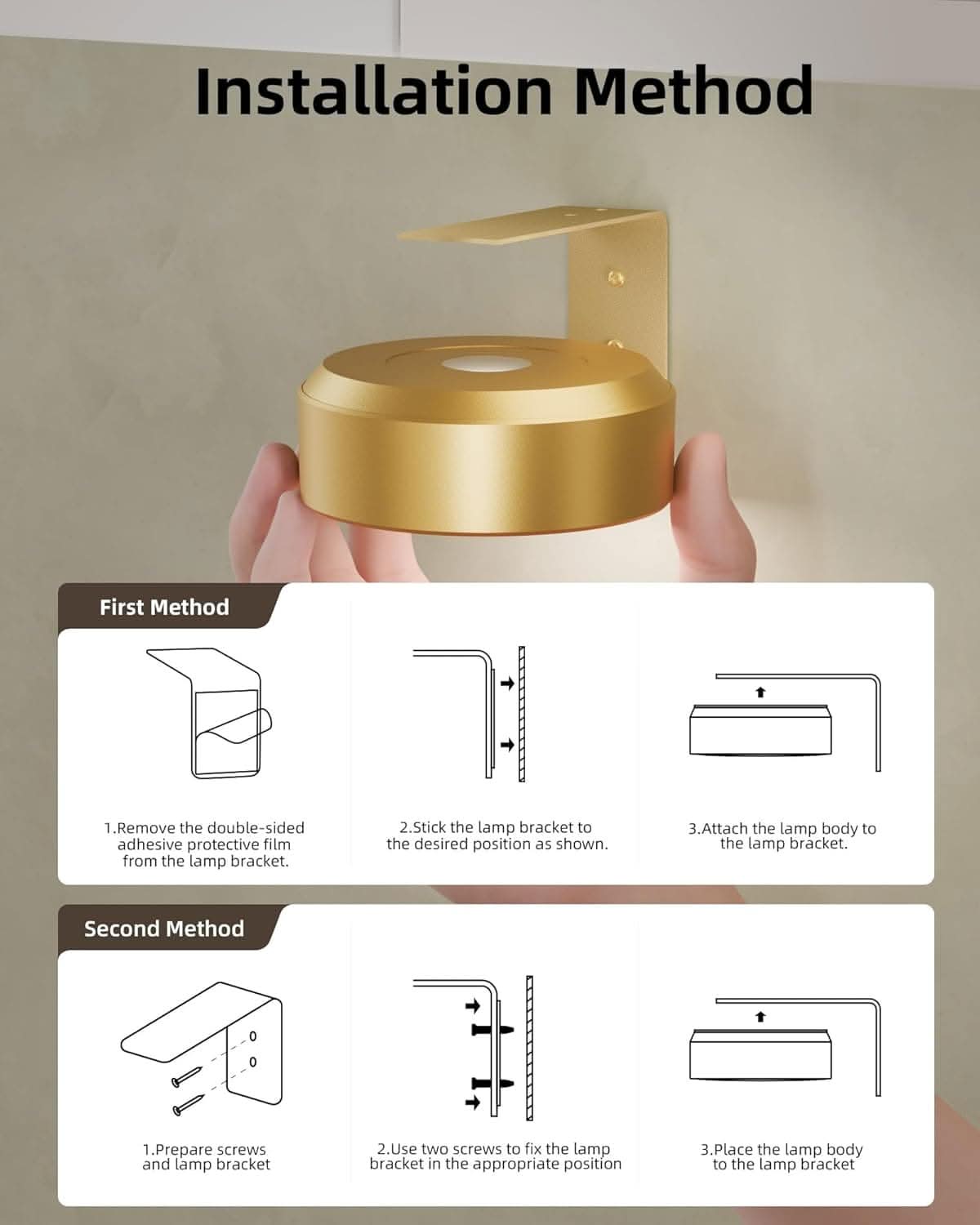 Installation Method

First Method

1.Remove the double-sided adhesive protective film from the lamp bracket.

2.Stick the lamp bracket to the desired position as shown.

3.Attach the lamp body to the lamp bracket.

Second Method

1.Prepare screws and lamp bracket

2.Use two screws to fix the lamp bracket in the appropriate position

3.Place the lamp body to the lamp bracket